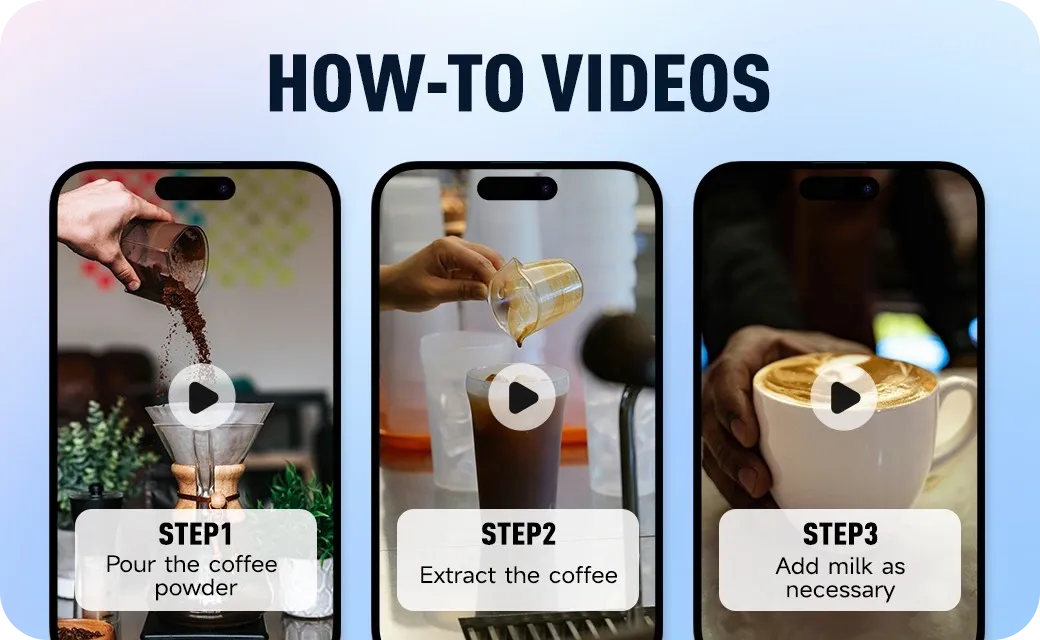 HOW-TO VIDEOS

STEP1
Pour the coffee powder

STEP2
Extract the coffee

STEP3
Add milk as necessary